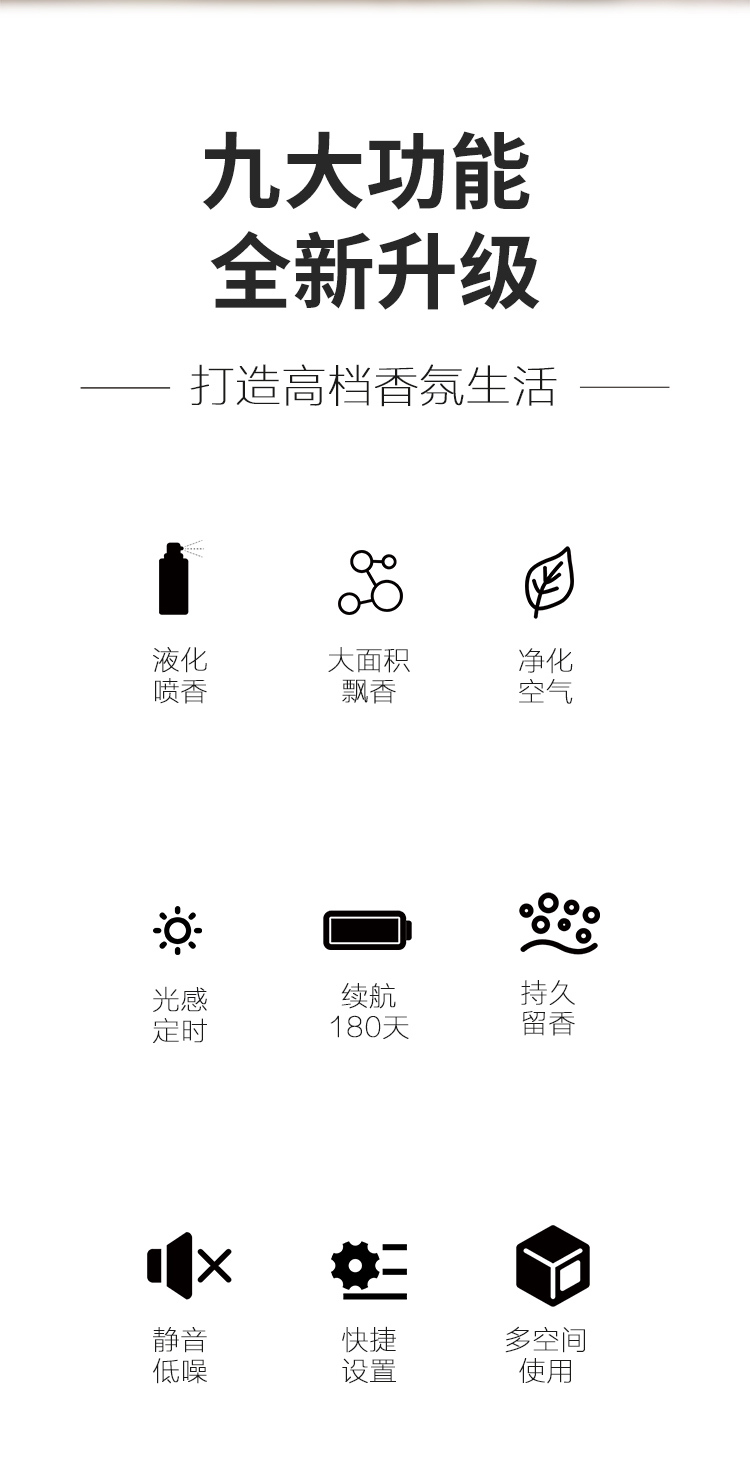 九大功能
全新升级

—— 打造高档香氛生活 ——

液化
喷香

大面积
飘香

净化
空气

光感
定时

续航
180天

持久
留香

静音
低噪

快捷
设置

多空间
使用